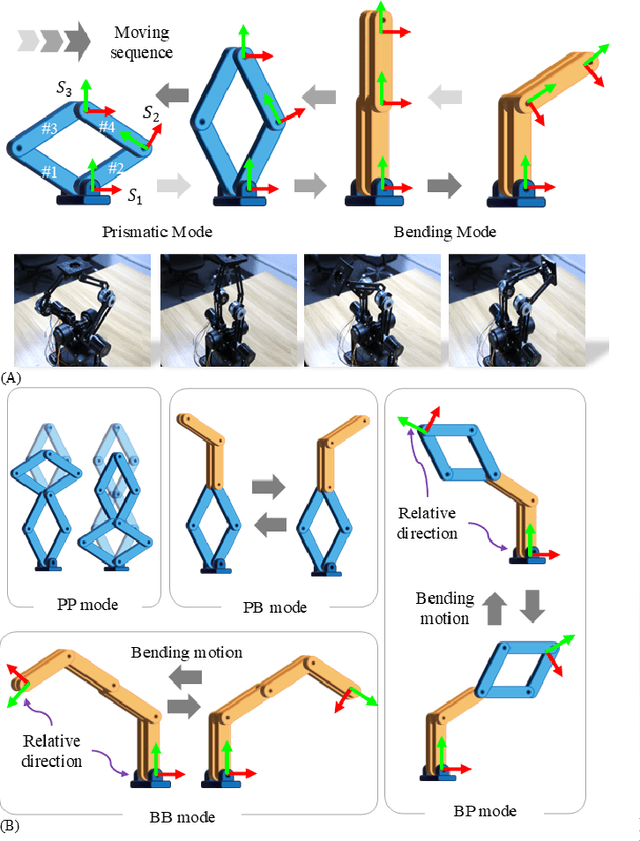 Moving sequence

$S_3$

$S_2$

#3

#4

#1

#2

$S_1$

Prismatic Mode

Bending Mode

(A)

PP mode

PB mode

Relative direction

Bending motion

BP mode

Bending motion

Relative direction

BB mode

(B)