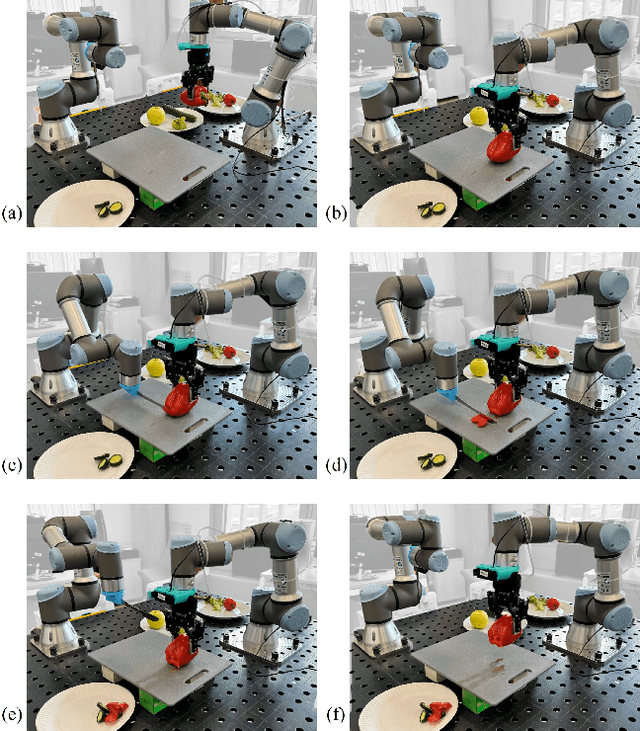 (a)

(b)

(c)

(d)

(e)

(f)