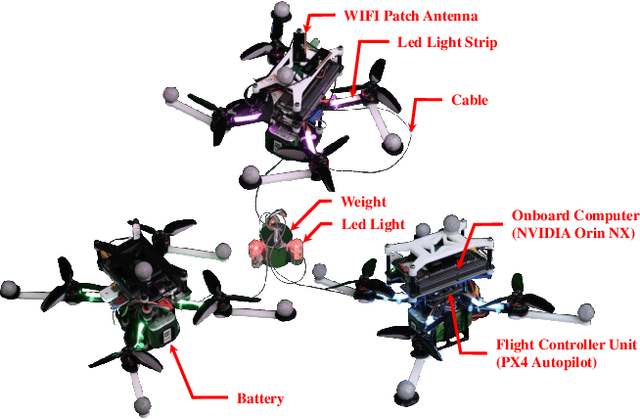 WIFI Patch Antenna
Led Light Strip
Cable
Weight
Led Light
Onboard Computer (NVIDIA Orin NX)
Flight Controller Unit (PX4 Autopilot)
Battery