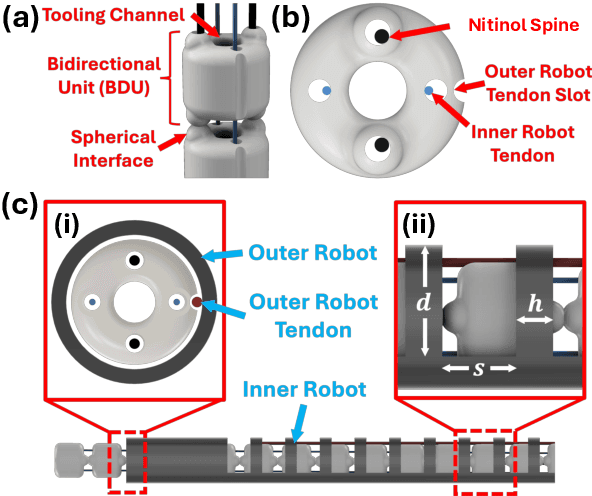 (a) Tooling Channel

Bidirectional Unit (BDU)

Spherical Interface

(b)

Nitinol Spine

Outer Robot Tendon Slot

Inner Robot Tendon

(c)

(i)

Outer Robot

Outer Robot Tendon

(ii)

$d$

$h$

$s$

Inner Robot