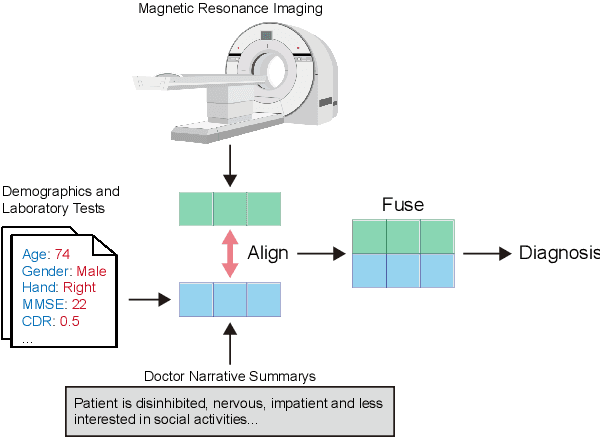 Magnetic Resonance Imaging

Demographics and Laboratory Tests

Age: 74
Gender: Male
Hand: Right
MMSE: 22
CDR: 0.5
...

Align

Fuse

Diagnosis

Doctor Narrative Summarys

Patient is disinhibited, nervous, impatient and less interested in social activities...