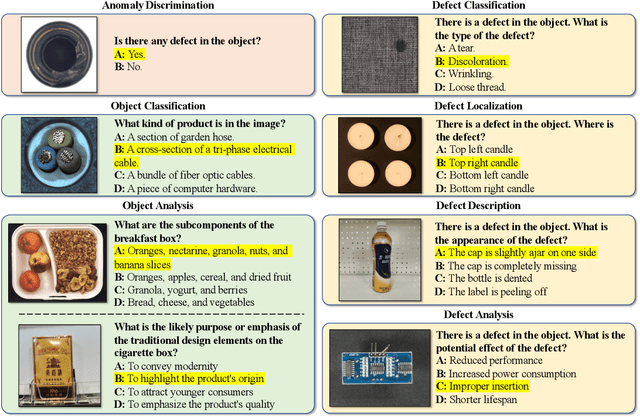 Anomaly Discrimination

Is there any defect in the object?
A: Yes.
B: No.

Object Classification

What kind of product is in the image?
A: A section of garden hose.
B: A cross-section of a tri-phase electrical cable.
C: A bundle of fiber optic cables.
D: A piece of computer hardware.

Object Analysis

What are the subcomponents of the breakfast box?
A: Oranges, nectarine, granola, nuts, and banana slices
B: Oranges, apples, cereal, and dried fruit
C: Granola, yogurt, and berries
D: Bread, cheese, and vegetables

What is the likely purpose or emphasis of the traditional design elements on the cigarette box?
A: To convey modernity
B: To highlight the product's origin
C: To attract younger consumers
D: To emphasize the product's quality

Defect Classification

There is a defect in the object. What is the type of the defect?
A: A tear.
B: Discoloration.
C: Wrinkling.
D: Loose thread.

Defect Localization

There is a defect in the object. Where is the defect?
A: Top left candle
B: Top right candle
C: Bottom left candle
D: Bottom right candle

Defect Description

There is a defect in the object. What is the appearance of the defect?
A: The cap is slightly ajar on one side
B: The cap is completely missing
C: The bottle is dented
D: The label is peeling off

Defect Analysis

There is a defect in the object. What is the potential effect of the defect?
A: Reduced performance
B: Increased power consumption
C: Improper insertion
D: Shorter lifespan