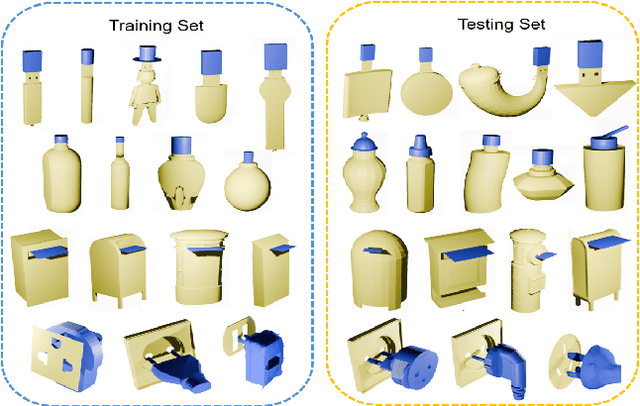 Training Set

Testing Set