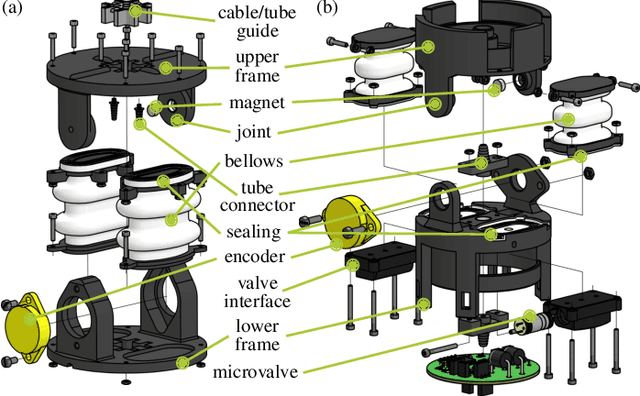 (a)

(b)

cable/tube guide

upper frame

magnet

joint

bellows

tube connector

sealing

encoder

valve interface

lower frame

microvalve