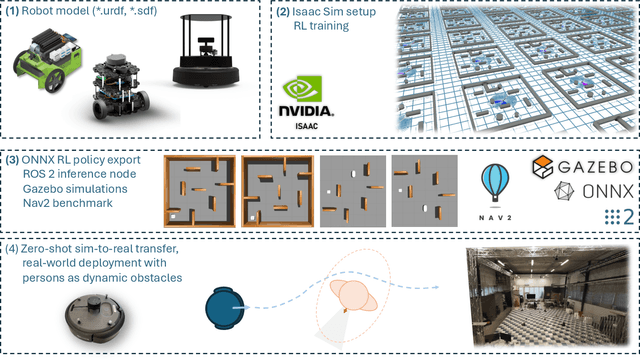 (1) Robot model (*.urdf, *.sdf)

(2) Isaac Sim setup
RL training

NVIDIA.
ISAAC

(3) ONNX RL policy export
ROS 2 inference node
Gazebo simulations
Nav2 benchmark

NAV2

GAZEBO

ONNX

2

(4) Zero-shot sim-to-real transfer, real-world deployment with persons as dynamic obstacles