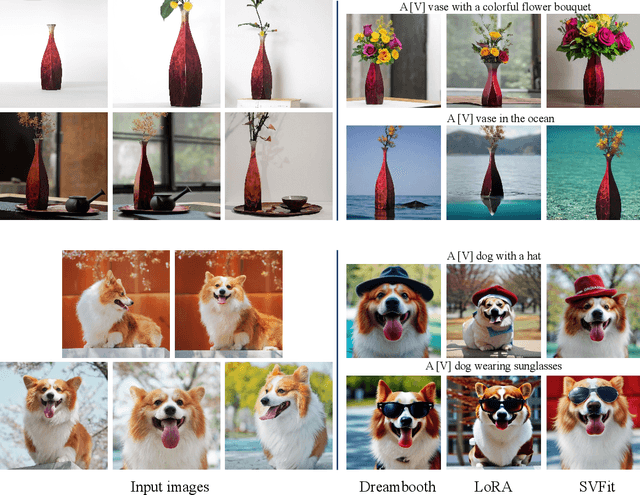 A [V] vase with a colorful flower bouquet

A [V] vase in the ocean

A [V] dog with a hat

A [V] dog wearing sunglasses

Input images

Dreambooth LoRA SVFit