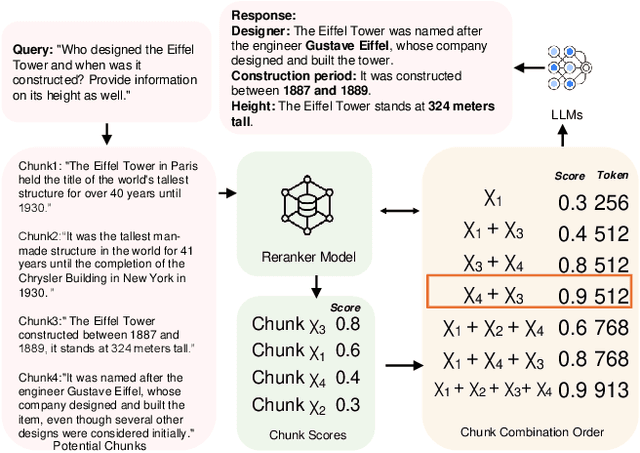 Query: "Who designed the Eiffel Tower and when was it constructed? Provide information on its height as well."

Response:
Designer: The Eiffel Tower was named after the engineer Gustave Eiffel, whose company designed and built the tower.
Construction period: It was constructed between 1887 and 1889.
Height: The Eiffel Tower stands at 324 meters tall.

LLMs

Chunk1: "The Eiffel Tower in Paris held the title of the world's tallest structure for over 40 years until 1930."

Chunk2:"It was the tallest man-made structure in the world for 41 years until the completion of the Chrysler Building in New York in 1930. "

Chunk3:" The Eiffel Tower constructed between 1887 and 1889, it stands at 324 meters tall."

Chunk4:"It was named after the engineer Gustave Eiffel, whose company designed and built the item, even though several other designs were considered initially."

Potential Chunks

Reranker Model

| | Score |
|---|---|
| Chunk $\chi_3$ | 0.8 |
| Chunk $\chi_1$ | 0.6 |
| Chunk $\chi_4$ | 0.4 |
| Chunk $\chi_2$ | 0.3 |

Chunk Scores

| | Score | Token |
|---|---|---|
| $\chi_1$ | 0.3 | 256 |
| $\chi_1 + \chi_3$ | 0.4 | 512 |
| $\chi_3 + \chi_4$ | 0.8 | 512 |
| $\chi_4 + \chi_3$ | 0.9 | 512 |
| $\chi_1 + \chi_2 + \chi_4$ | 0.6 | 768 |
| $\chi_1 + \chi_4 + \chi_3$ | 0.8 | 768 |
| $\chi_1 + \chi_2 + \chi_3 + \chi_4$ | 0.9 | 913 |

Chunk Combination Order