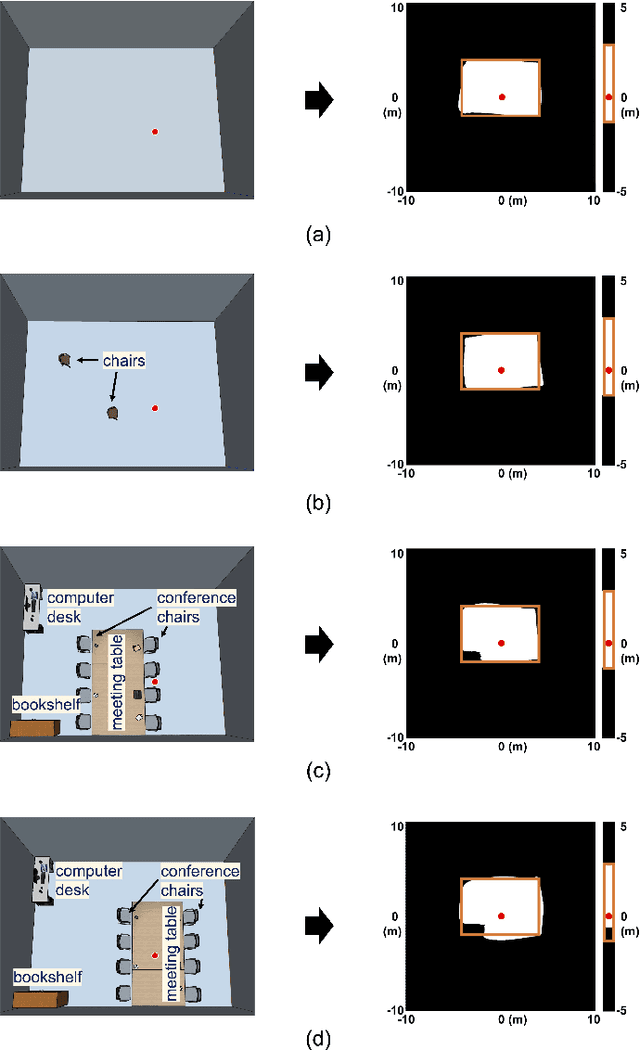 10
0
(m)
-10
-10
0 (m)
10
5
0
(m)
-5

(a)

chairs

10
0
(m)
-10
-10
0 (m)
10
5
0
(m)
-5

(b)

computer desk
conference chairs
meeting table
bookshelf

10
0
(m)
-10
-10
0 (m)
10
5
0
(m)
-5

(c)

computer desk
conference chairs
meeting table
bookshelf

10
0
(m)
-10
-10
0 (m)
10
5
0
(m)
-5

(d)