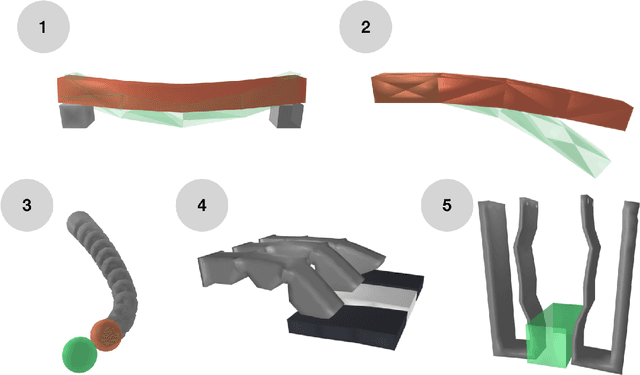 1

2

3

4

5