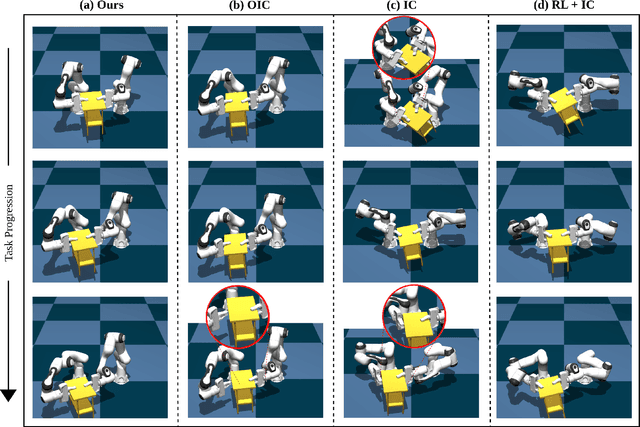 (a) Ours

(b) OIC

(c) IC

(d) RL + IC

Task Progression