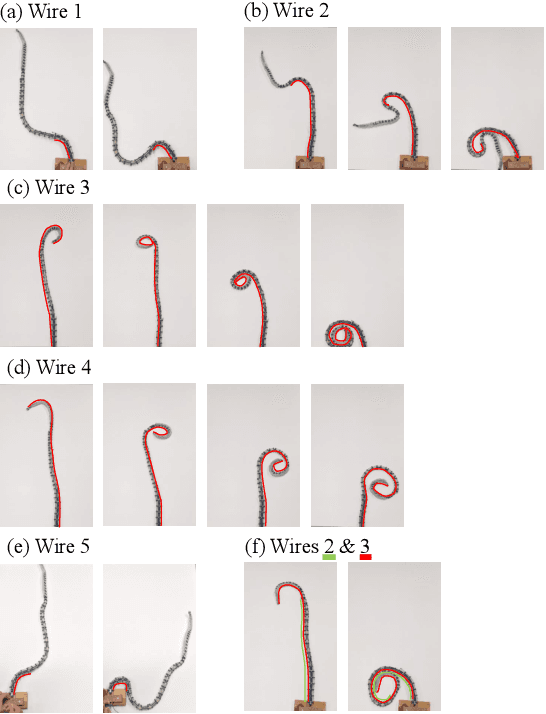 (a) Wire 1

(b) Wire 2

(c) Wire 3

(d) Wire 4

(e) Wire 5

(f) Wires 2 & 3