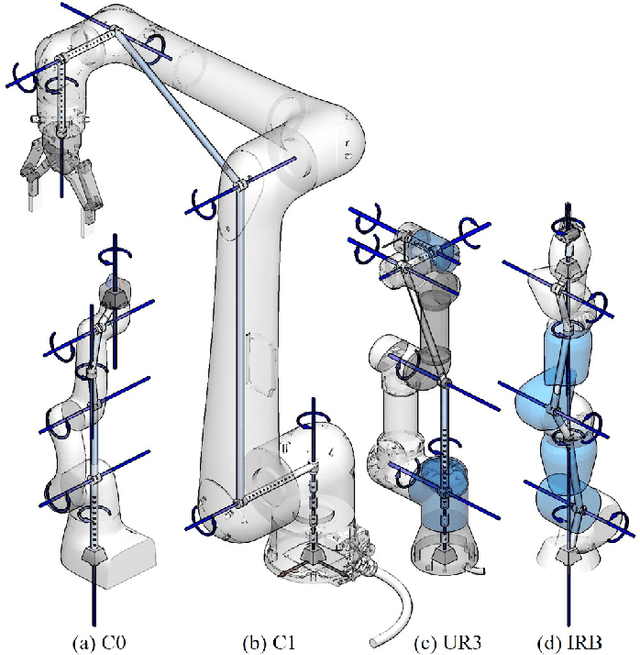 (a) C0 (b) C1 (c) UR3 (d) IRB