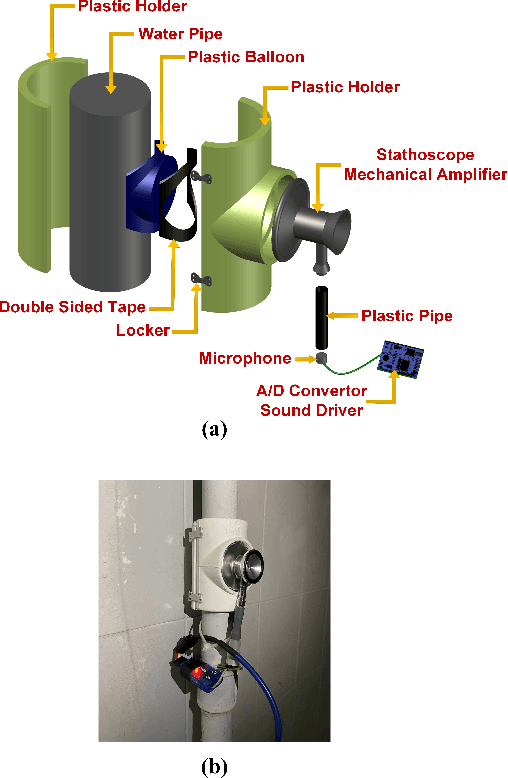 Plastic Holder
Water Pipe
Plastic Balloon
Plastic Holder
Stathoscope
Mechanical Amplifier
Double Sided Tape
Locker
Plastic Pipe
Microphone
A/D Convertor
Sound Driver
(a)
(b)