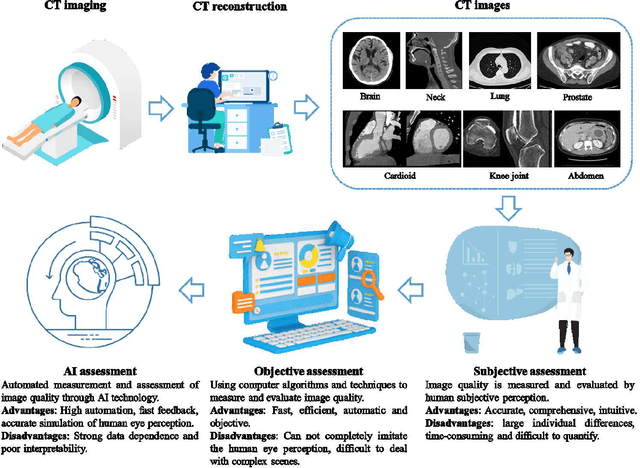 CT imaging

CT reconstruction

CT images

Brain

Neck

Lung

Prostate

Cardioid

Knee joint

Abdomen

AI assessment
Automated measurement and assessment of image quality through AI technology.
Advantages: High automation, fast feedback, accurate simulation of human eye perception.
Disadvantages: Strong data dependence and poor interpretability.

Objective assessment
Using computer algorithms and techniques to measure and evaluate image quality.
Advantages: Fast, efficient, automatic and objective.
Disadvantages: Can not completely imitate the human eye perception, difficult to deal with complex scenes.

Subjective assessment
Image quality is measured and evaluated by human subjective perception.
Advantages: Accurate, comprehensive, intuitive.
Disadvantages: large individual differences, time-consuming and difficult to quantify.