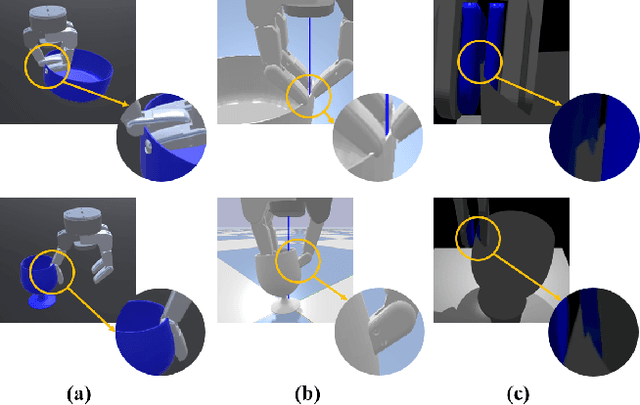 (a)

(b)

(c)