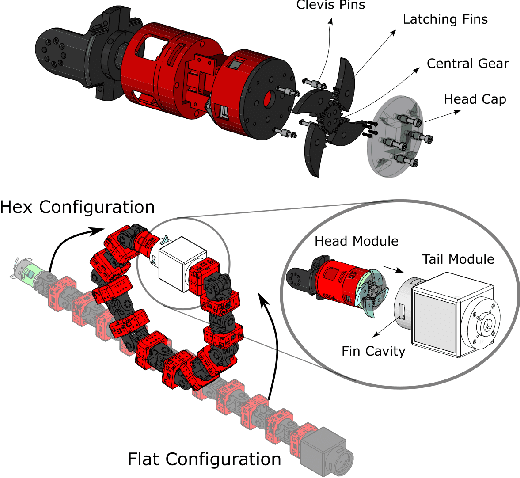 Clevis Pins
Latching Fins
Central Gear
Head Cap
Hex Configuration
Head Module
Tail Module
Fin Cavity
Flat Configuration