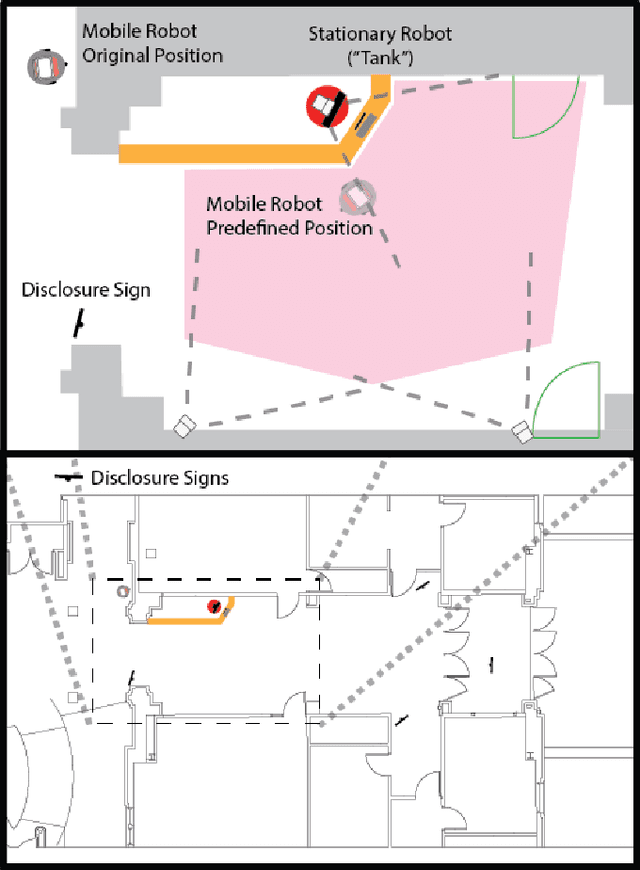 Mobile Robot Original Position

Stationary Robot ("Tank")

Mobile Robot Predefined Position

Disclosure Sign

Disclosure Signs