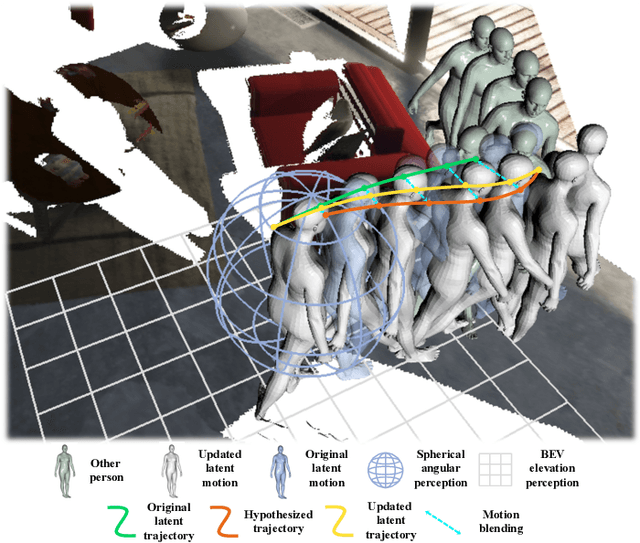 Other person

Updated latent motion

Original latent motion

Spherical angular perception

BEV elevation perception

Original latent trajectory

Hypothesized trajectory

Updated latent trajectory

Motion blending