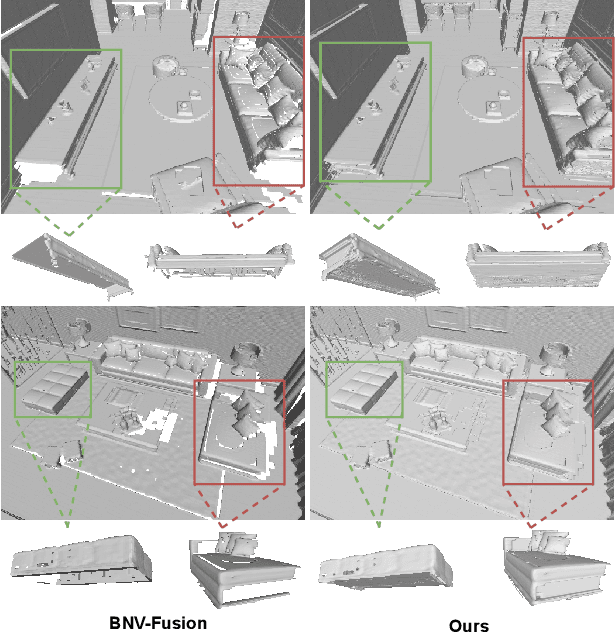 BNV-Fusion

Ours