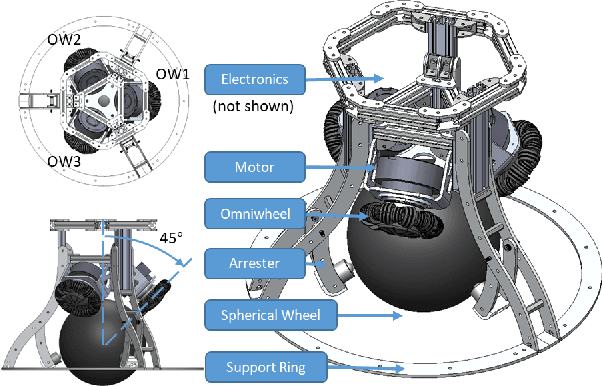 OW2

OW1

OW3

45°

Electronics

(not shown)

Motor

Omniwheel

Arrester

Spherical Wheel

Support Ring