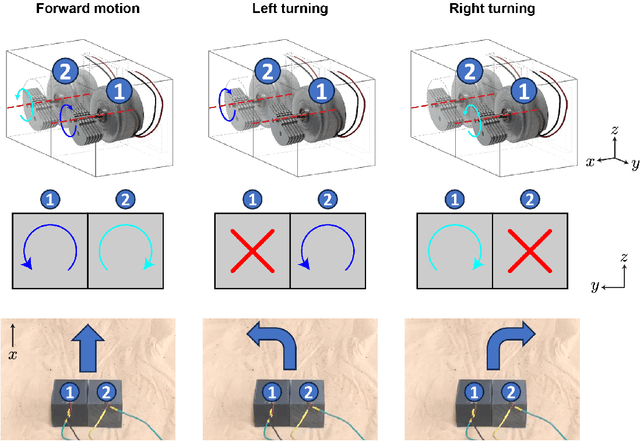 Forward motion

Left turning

Right turning

2 1

2 1

2 1

$z$ $x$ $y$

1 2

1 2

1 2

$z$ $y$

$x$

1 2

1 2

1 2