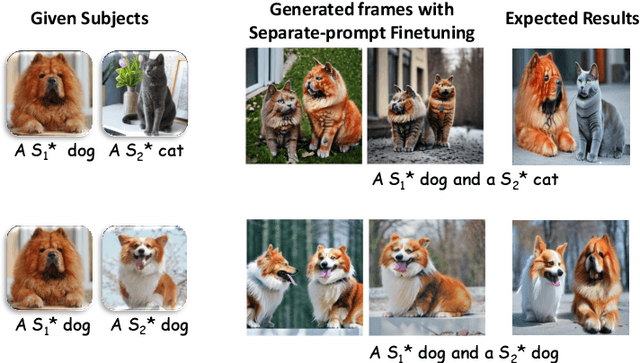 Given Subjects

Generated frames with Separate-prompt Finetuning

Expected Results

A $S_1$* dog A $S_2$* cat

A $S_1$* dog and a $S_2$* cat

A $S_1$* dog A $S_2$* dog

A $S_1$* dog and a $S_2$* dog