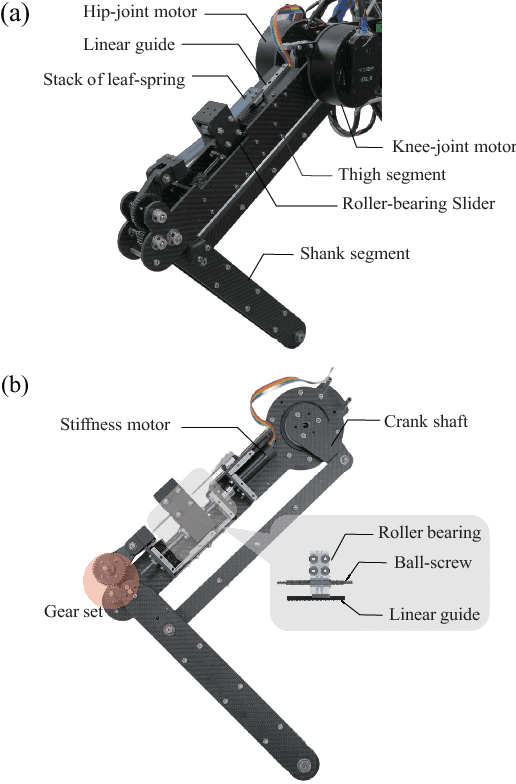 (a)

Hip-joint motor

Linear guide

Stack of leaf-spring

Knee-joint motor

Thigh segment

Roller-bearing Slider

Shank segment

(b)

Stiffness motor

Crank shaft

Roller bearing

Ball-screw

Linear guide

Gear set