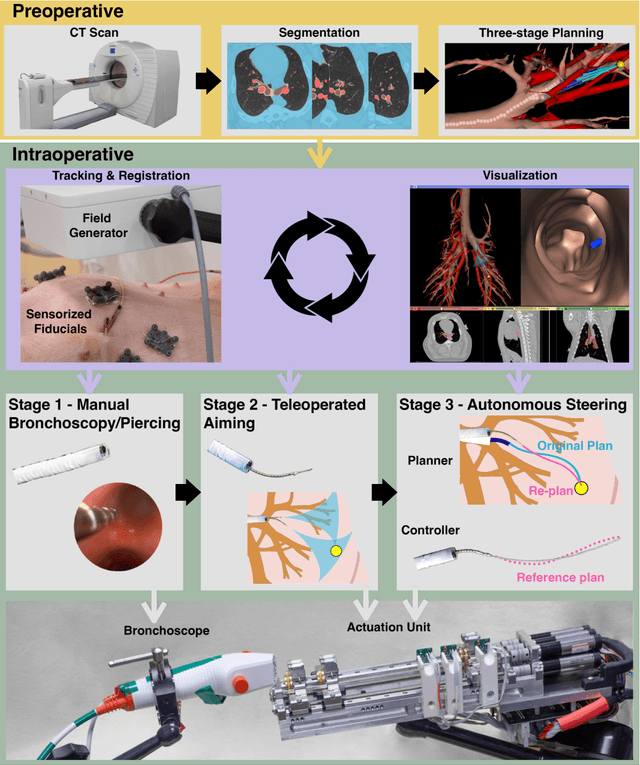 Preoperative

CT Scan

Segmentation

Three-stage Planning

Intraoperative

Tracking & Registration

Field Generator

Sensorized Fiducials

Visualization

Stage 1 - Manual Bronchoscopy/Piercing

Stage 2 - Teleoperated Aiming

Stage 3 - Autonomous Steering

Planner

Original Plan

Re-plan

Controller

Reference plan

Bronchoscope

Actuation Unit