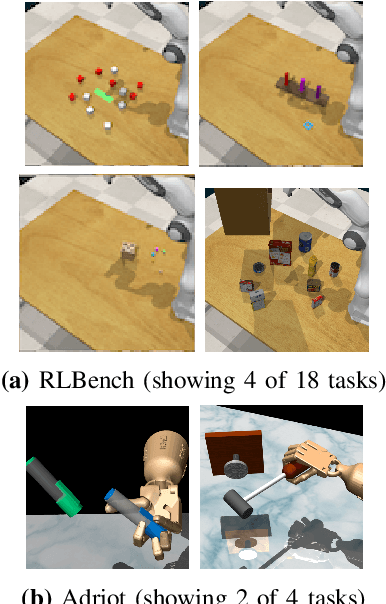 (a) RLBench (showing 4 of 18 tasks)

(b) Adriot (showing 2 of 4 tasks)