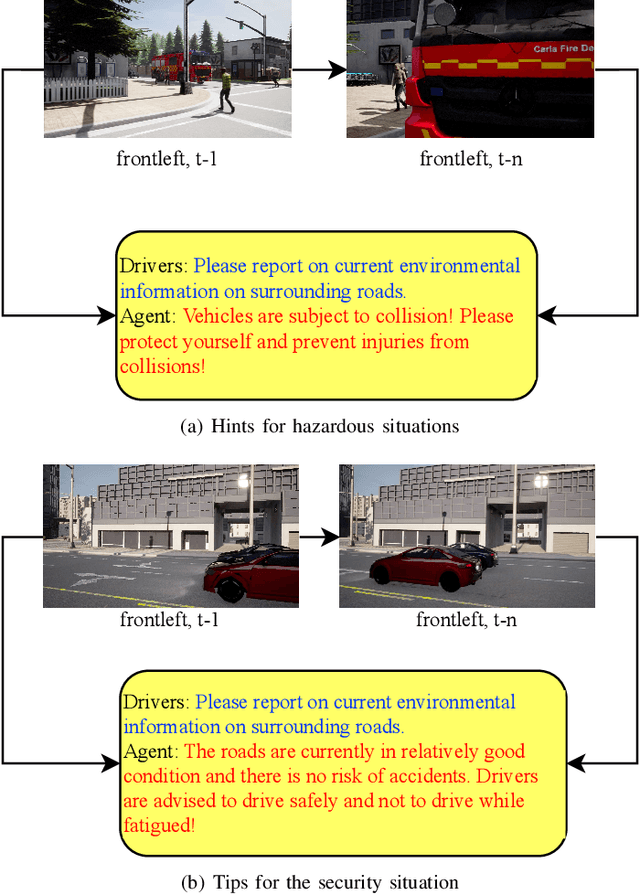 Carla Fire De

frontleft, t-1

frontleft, t-n

Drivers: Please report on current environmental information on surrounding roads.
Agent: Vehicles are subject to collision! Please protect yourself and prevent injuries from collisions!

(a) Hints for hazardous situations

frontleft, t-1

frontleft, t-n

Drivers: Please report on current environmental information on surrounding roads.
Agent: The roads are currently in relatively good condition and there is no risk of accidents. Drivers are advised to drive safely and not to drive while fatigued!

(b) Tips for the security situation