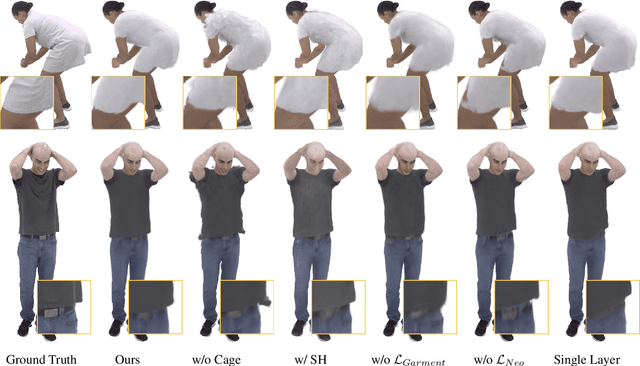 Ground Truth Ours w/o Cage w/ SH w/o $\mathcal{L}_{Garment}$ w/o $\mathcal{L}_{Neo}$ Single Layer