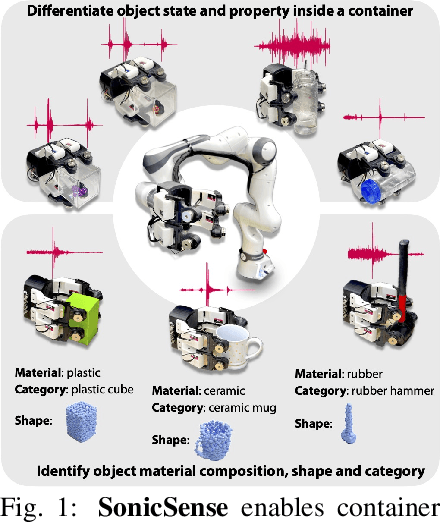 Differentiate object state and property inside a container

Material: plastic
Category: plastic cube
Shape:

Material: ceramic
Category: ceramic mug
Shape:

Material: rubber
Category: rubber hammer
Shape:

Identify object material composition, shape and category

Fig. 1: SonicSense enables container