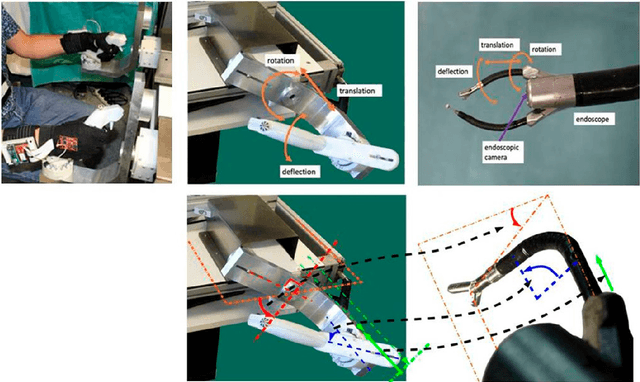 rotation
translation
deflection

translation
rotation
deflection
endoscope
endoscopic camera