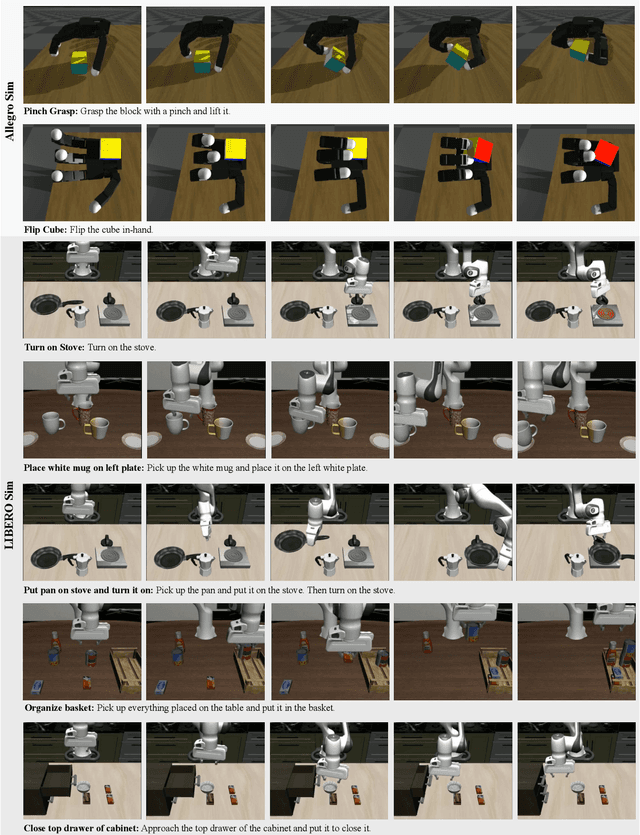 Allegro Sim

**Pinch Grasp:** Grasp the block with a pinch and lift it.

**Flip Cube:** Flip the cube in-hand.

LIBERO Sim

**Turn on Stove:** Turn on the stove.

**Place white mug on left plate:** Pick up the white mug and place it on the left white plate.

**Put pan on stove and turn it on:** Pick up the pan and put it on the stove. Then turn on the stove.

**Organize basket:** Pick up everything placed on the table and put it in the basket.

**Close top drawer of cabinet:** Approach the top drawer of the cabinet and put it to close it.