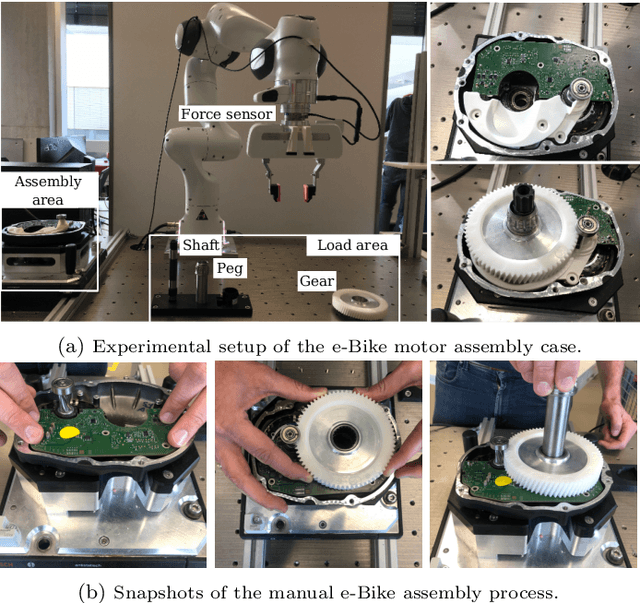 Force sensor

Assembly area

Shaft

Peg

Load area

Gear

(a) Experimental setup of the e-Bike motor assembly case.

(b) Snapshots of the manual e-Bike assembly process.