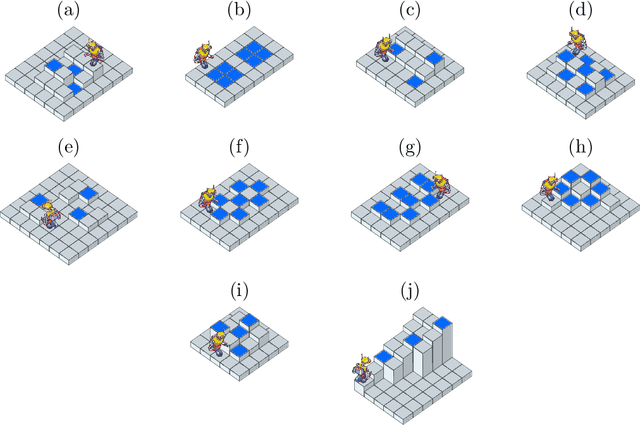 (a) (b) (c) (d)

(e) (f) (g) (h)

(i) (j)