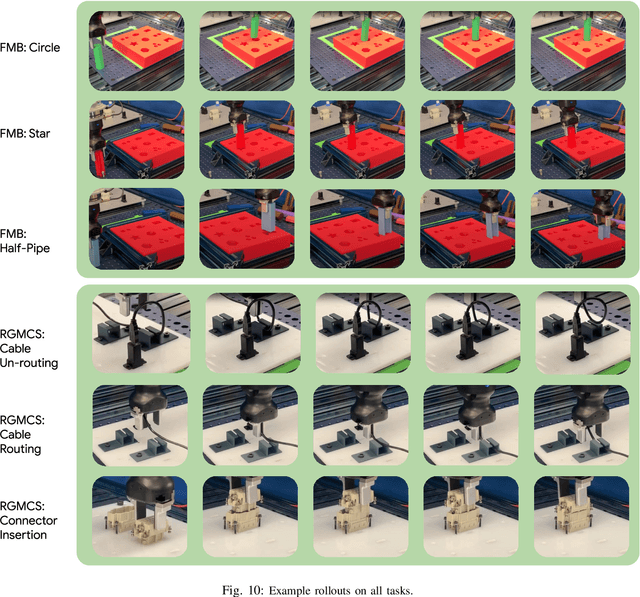 FMB: Circle

FMB: Star

FMB: Half-Pipe

RGMCS: Cable Un-routing

RGMCS: Cable Routing

RGMCS: Connector Insertion

Fig. 10: Example rollouts on all tasks.