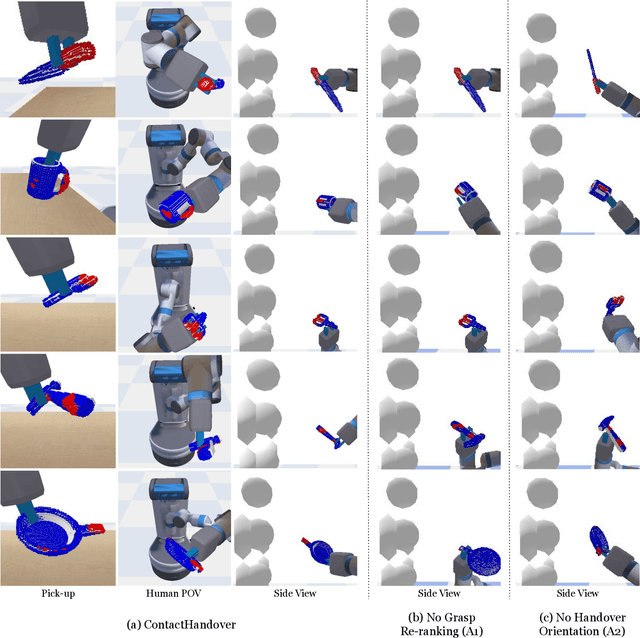 Pick-up

Human POV

Side View

Side View

Side View

(a) ContactHandover

(b) No Grasp Re-ranking (A1)

(c) No Handover Orientation (A2)