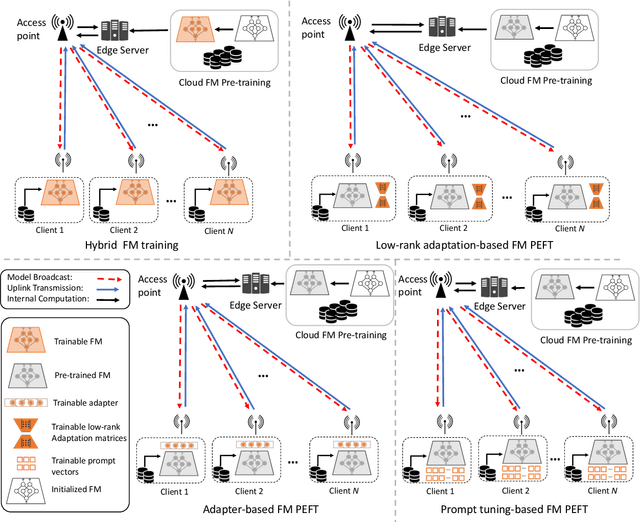 Access point

Edge Server

Cloud FM Pre-training

...

Client 1

Client 2

...

Client $N$

Hybrid FM training

Access point

Edge Server

Cloud FM Pre-training

...

Client 1

Client 2

...

Client $N$

Low-rank adaptation-based FM PEFT

Model Broadcast:
Uplink Transmission:
Internal Computation:

Trainable FM

Pre-trained FM

Trainable adapter

Trainable low-rank Adaptation matrices

Trainable prompt vectors

Initialized FM

Access point

Edge Server

Cloud FM Pre-training

...

Client 1

Client 2

...

Client $N$

Adapter-based FM PEFT

Access point

Edge Server

Cloud FM Pre-training

...

Client 1

Client 2

...

Client $N$

Prompt tuning-based FM PEFT