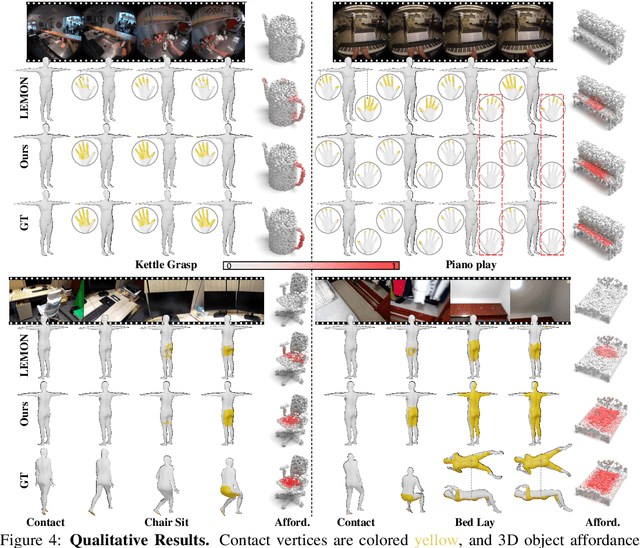 LEMON

Ours

GT

Kettle Grasp

0

1

Piano play

LEMON

Ours

GT

Contact

Chair Sit

Afford.

Contact

Bed Lay

Afford.

Figure 4: **Qualitative Results.** Contact vertices are colored yellow, and 3D object affordance