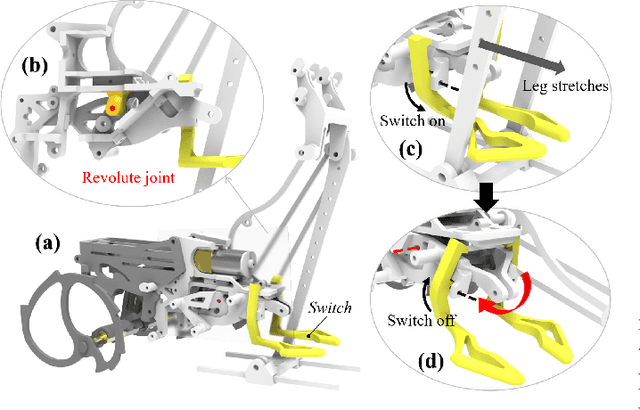 (b)

Revolute joint

(a)

Switch

Leg stretches

Switch on

(c)

Switch off

(d)