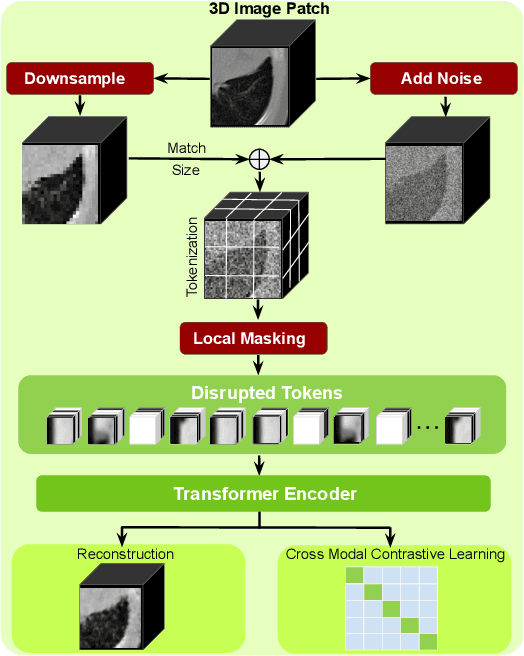 3D Image Patch

Downsample

Add Noise

Match Size

$\oplus$

Tokenization

Local Masking

Disrupted Tokens

...

Transformer Encoder

Reconstruction

Cross Modal Contrastive Learning