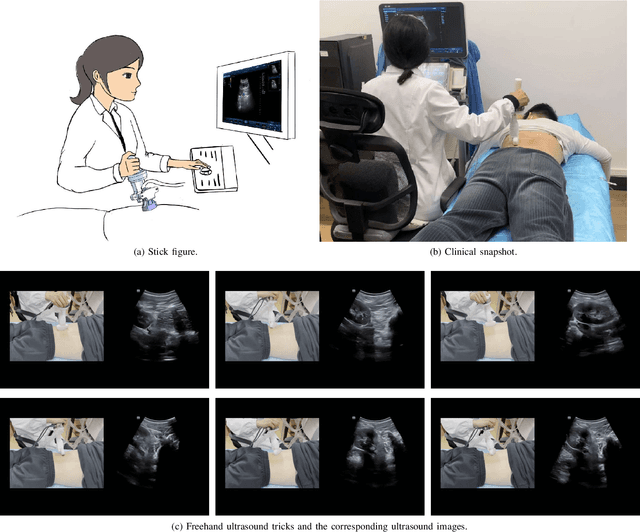 (a) Stick figure.

(b) Clinical snapshot.

(c) Freehand ultrasound tricks and the corresponding ultrasound images.