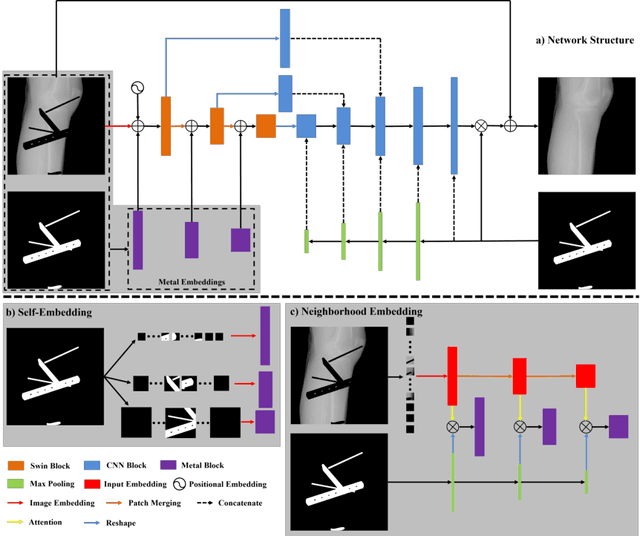 a) Network Structure

Metal Embeddings

b) Self-Embedding

c) Neighborhood Embedding

Swin Block
CNN Block
Metal Block
Max Pooling
Input Embedding
Positional Embedding
Image Embedding
Patch Merging
Concatenate
Attention
Reshape