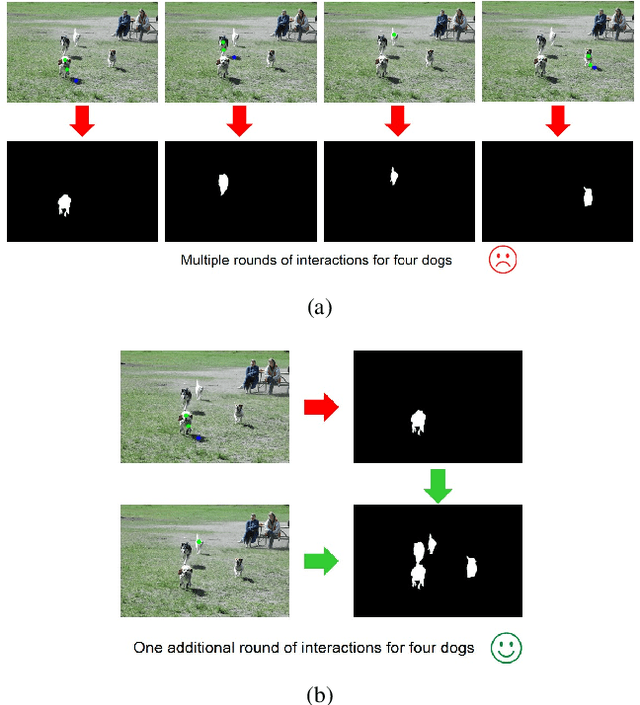 Multiple rounds of interactions for four dogs

(a)

One additional round of interactions for four dogs

(b)