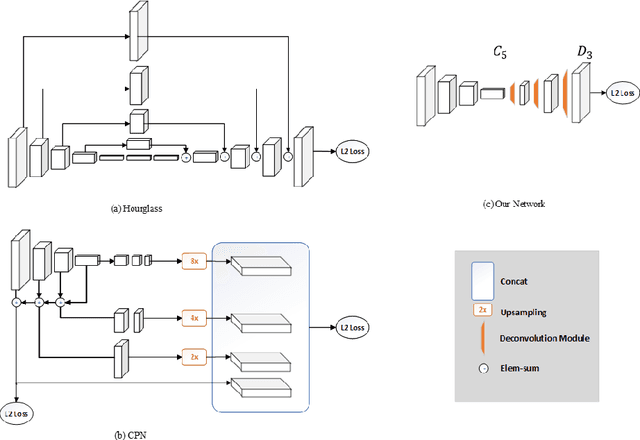 L2 Loss

(a) Hourglass

$C_5$

$D_3$

L2 Loss

(c) Our Network

8x

4x

2x

L2 Loss

L2 Loss

(b) CPN

Concat

2x Upsampling

Deconvolution Module

Elem-sum