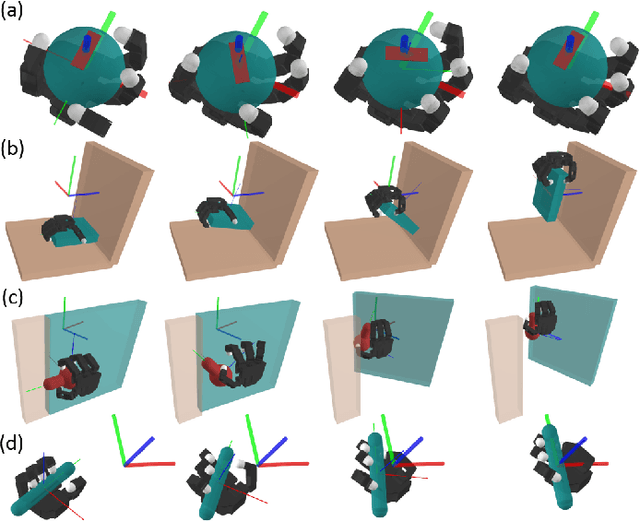 (a)

(b)

(c)

(d)