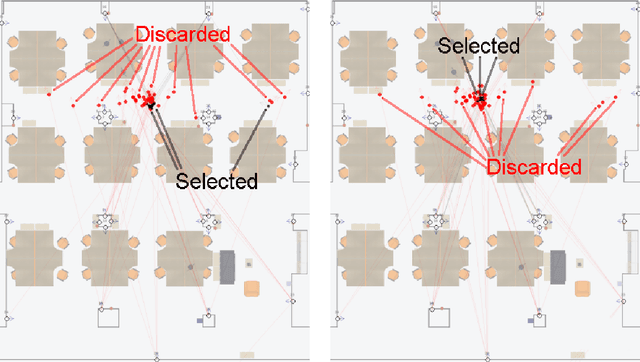 Discarded

Selected

Selected

Discarded