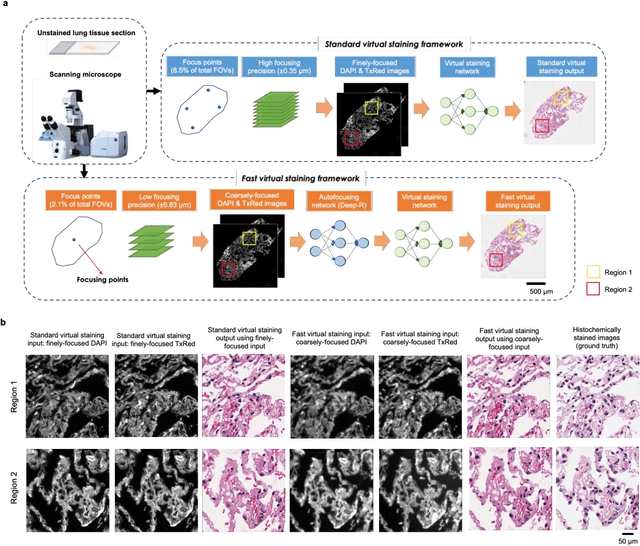 a

Unstained lung tissue section

Scanning microscope

Standard virtual staining framework

Focus points (8.5% of total FOVs)

High focusing precision (±0.35 μm)

Finely-focused DAPI & TxRed images

Virtual staining network

Standard virtual staining output

Fast virtual staining framework

Focus points (2.1% of total FOVs)

Low focusing precision (±0.83 μm)

Coarsely-focused DAPI & TxRed images

Autofocusing network (Deep-R)

Virtual staining network

Fast virtual staining output

Focusing points

500 μm

Region 1

Region 2

b

Standard virtual staining input: finely-focused DAPI

Standard virtual staining input: finely-focused TxRed

Standard virtual staining output using finely-focused input

Fast virtual staining input: coarsely-focused DAPI

Fast virtual staining input: coarsely-focused TxRed

Fast virtual staining output using coarsely-focused input

Histochemically stained images (ground truth)

Region 1

Region 2

50 μm