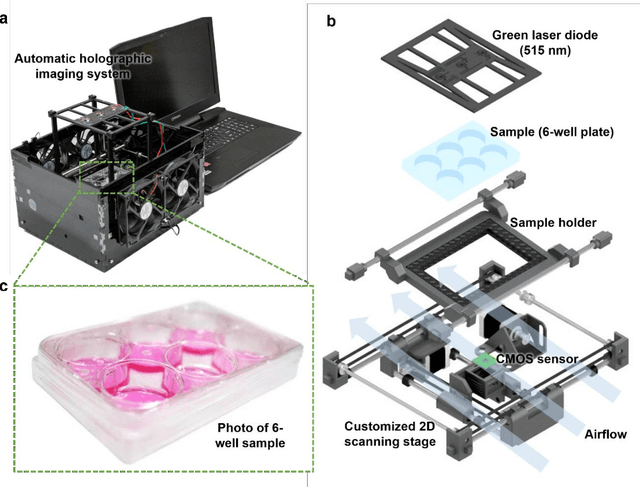 a

Automatic holographic imaging system

c

Photo of 6-well sample

b

Green laser diode (515 nm)

Sample (6-well plate)

Sample holder

CMOS sensor

Customized 2D scanning stage

Airflow